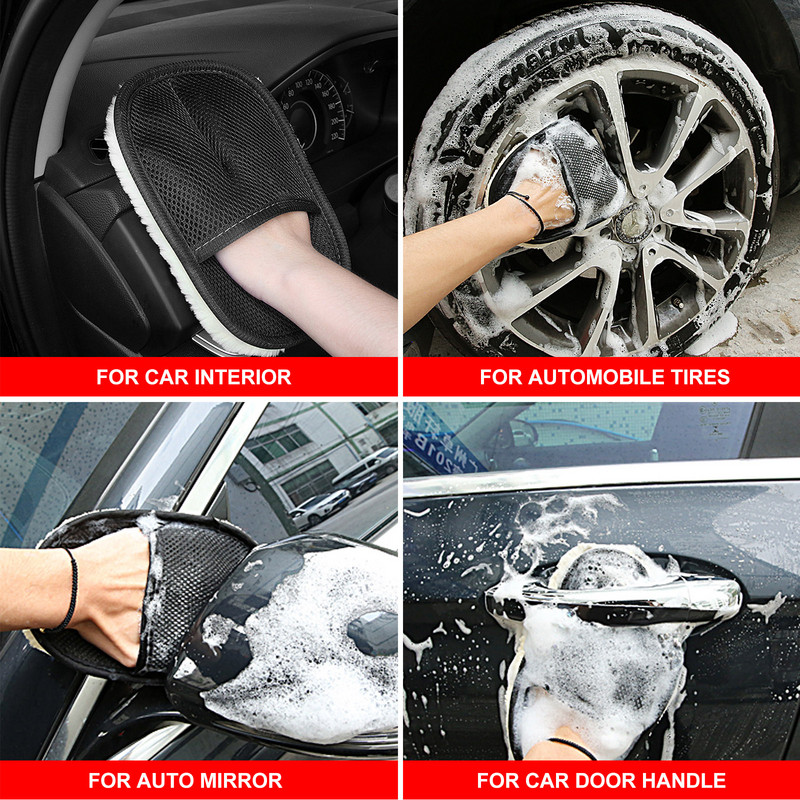 FOR CAR INTERIOR

FOR AUTOMOBILE TIRES

FOR AUTO MIRROR

FOR CAR DOOR HANDLE