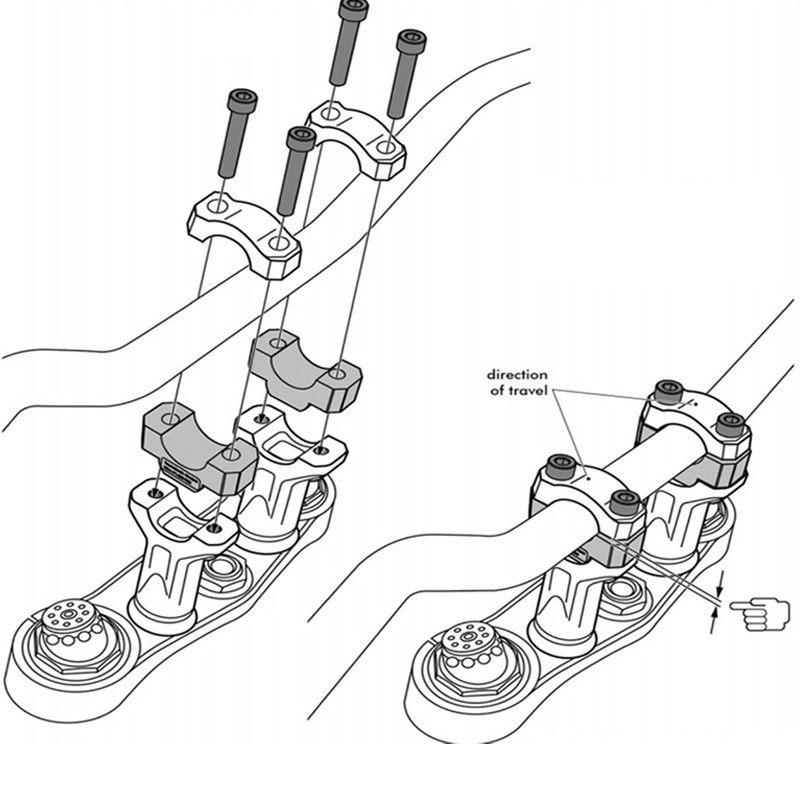 direction of travel