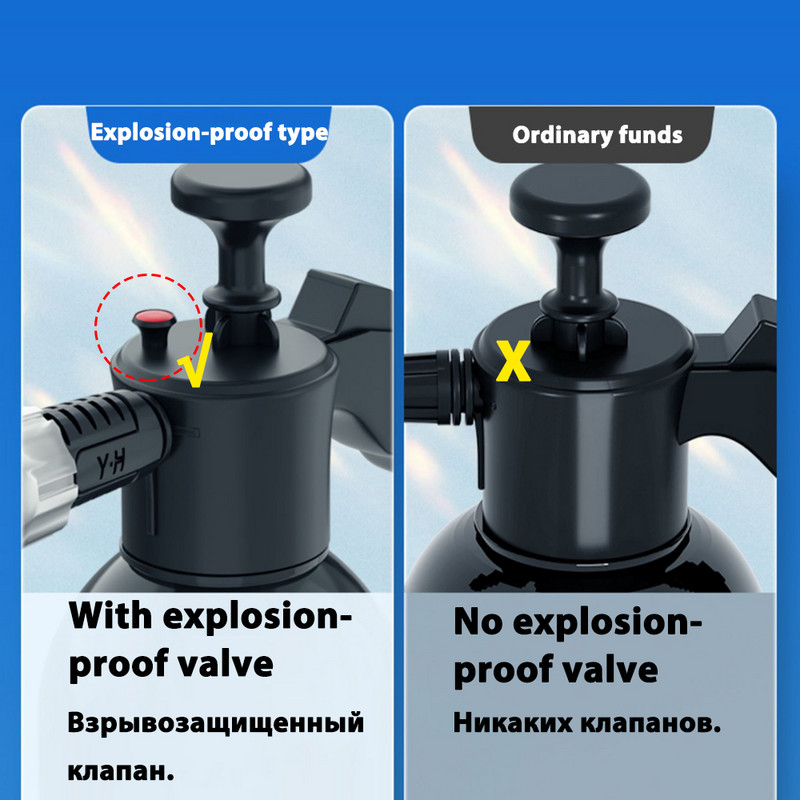 Explosion-proof type

√

Y·H

With explosion-proof valve

Взрывозащищенный клапан.

Ordinary funds

X

No explosion-proof valve

Никаких клапанов.