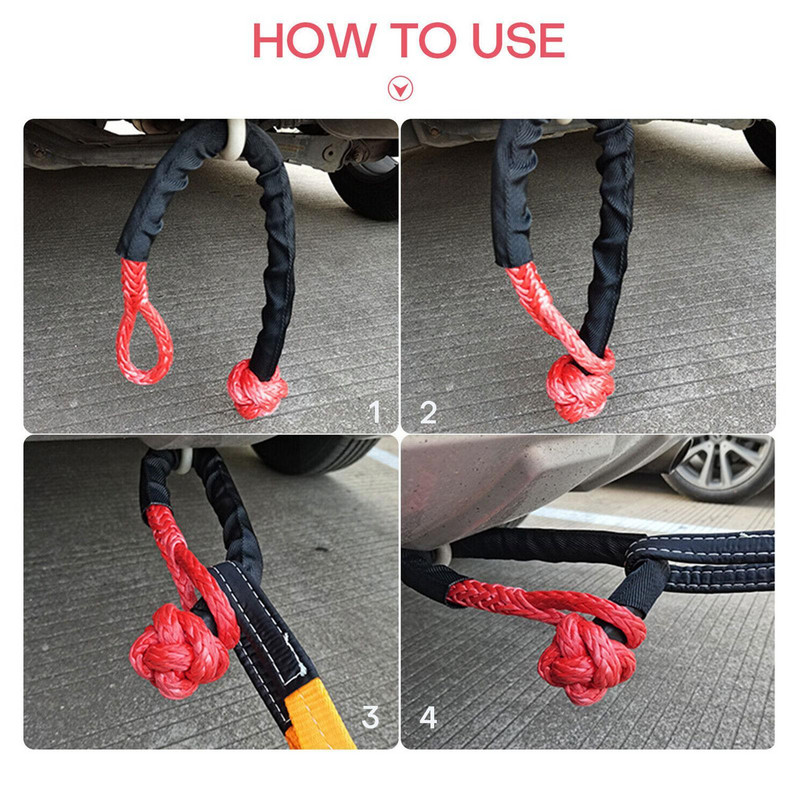 HOW TO USE

1

2

3

4