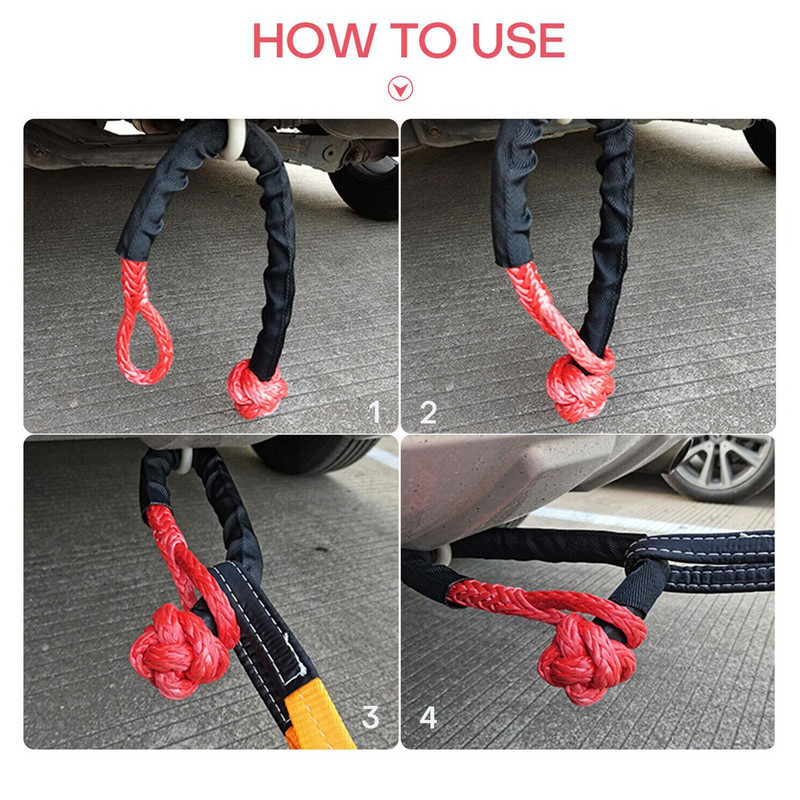 HOW TO USE

1

2

3

4