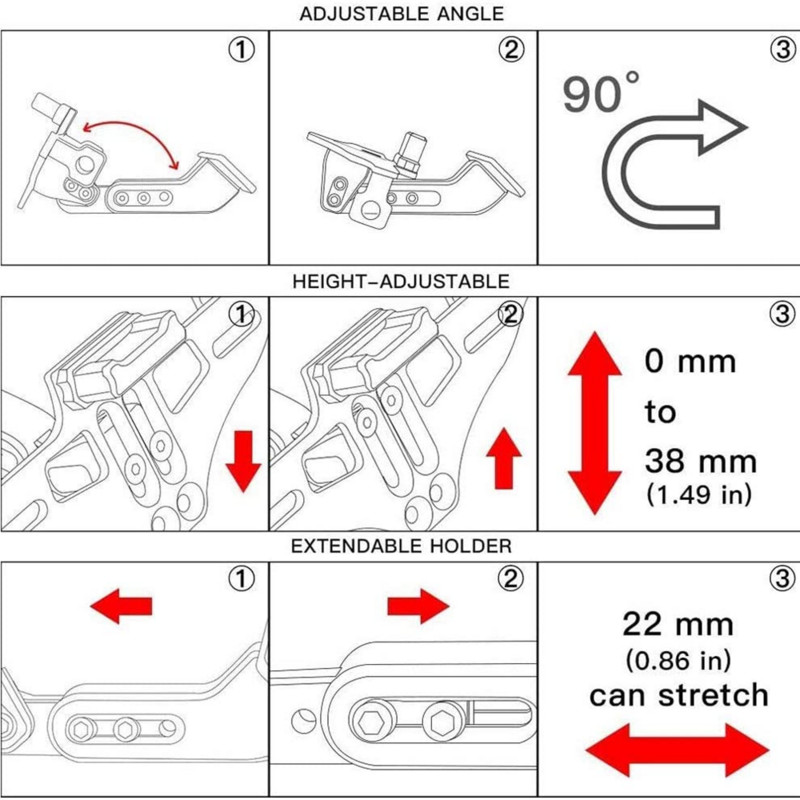 ADJUSTABLE ANGLE

①

②

③

90°

HEIGHT-ADJUSTABLE

①

②

③

0 mm

to

38 mm
(1.49 in)

EXTENDABLE HOLDER

①

②

③

22 mm
(0.86 in)
can stretch