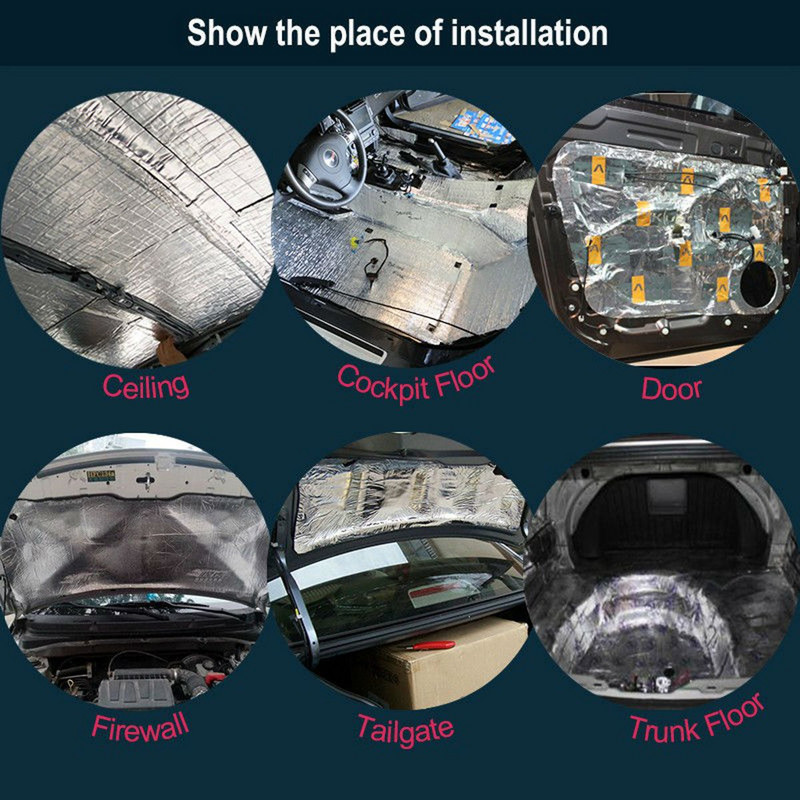 Show the place of installation

Ceiling

Cockpit Floor

Door

Firewall

Tailgate

Trunk Floor