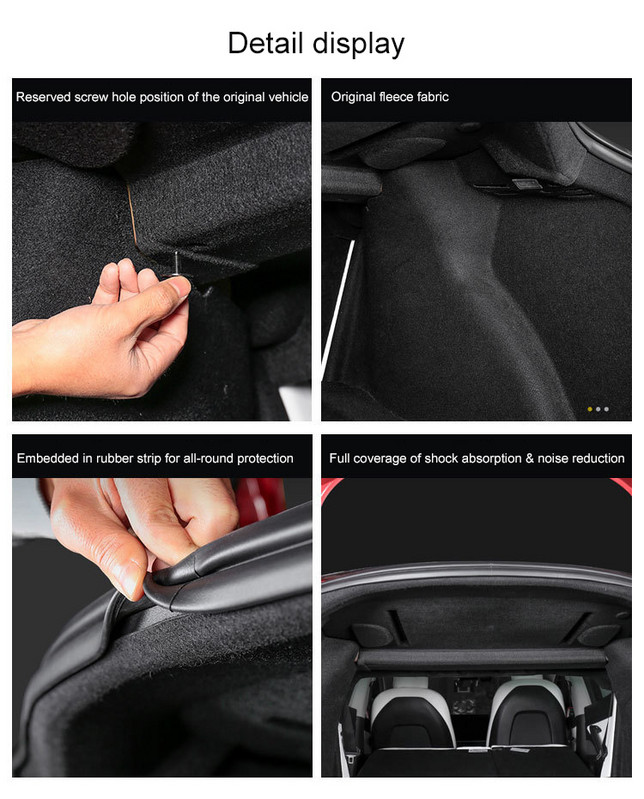 Detail display

Reserved screw hole position of the original vehicle

Original fleece fabric

Embedded in rubber strip for all-round protection

Full coverage of shock absorption & noise reduction