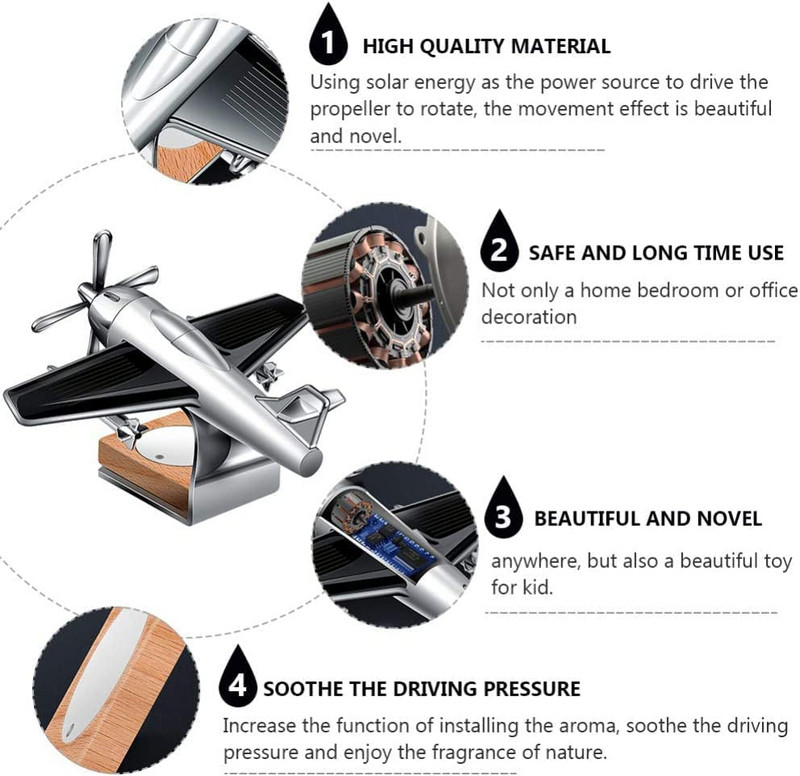 1 HIGH QUALITY MATERIAL

Using solar energy as the power source to drive the propeller to rotate, the movement effect is beautiful and novel.

2 SAFE AND LONG TIME USE

Not only a home bedroom or office decoration

3 BEAUTIFUL AND NOVEL

anywhere, but also a beautiful toy for kid.

4 SOOTHE THE DRIVING PRESSURE

Increase the function of installing the aroma, soothe the driving pressure and enjoy the fragrance of nature.