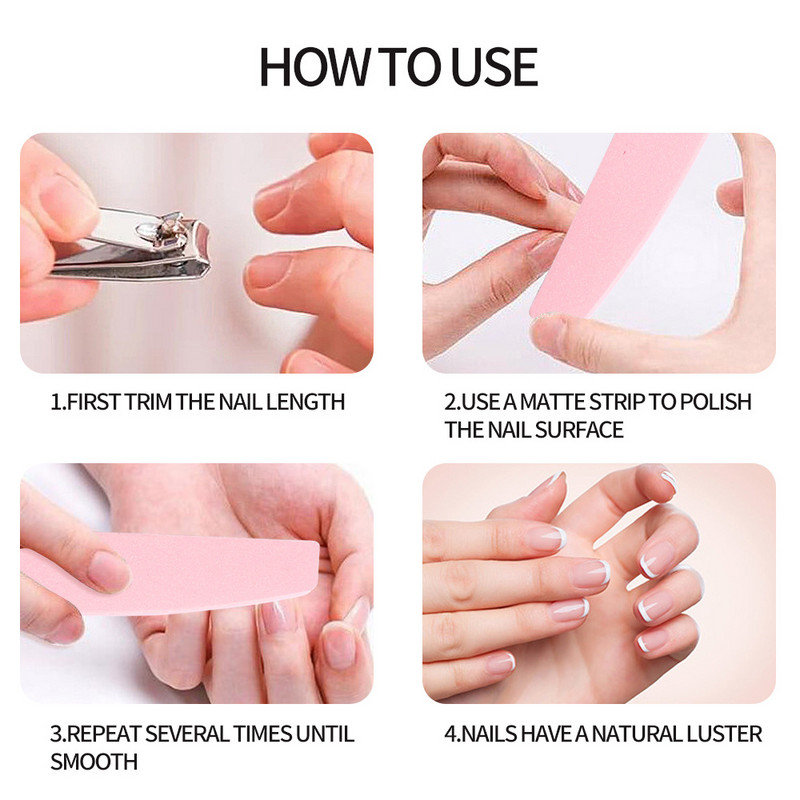 HOW TO USE

1.FIRST TRIM THE NAIL LENGTH

2.USE A MATTE STRIP TO POLISH THE NAIL SURFACE

3.REPEAT SEVERAL TIMES UNTIL SMOOTH

4.NAILS HAVE A NATURAL LUSTER