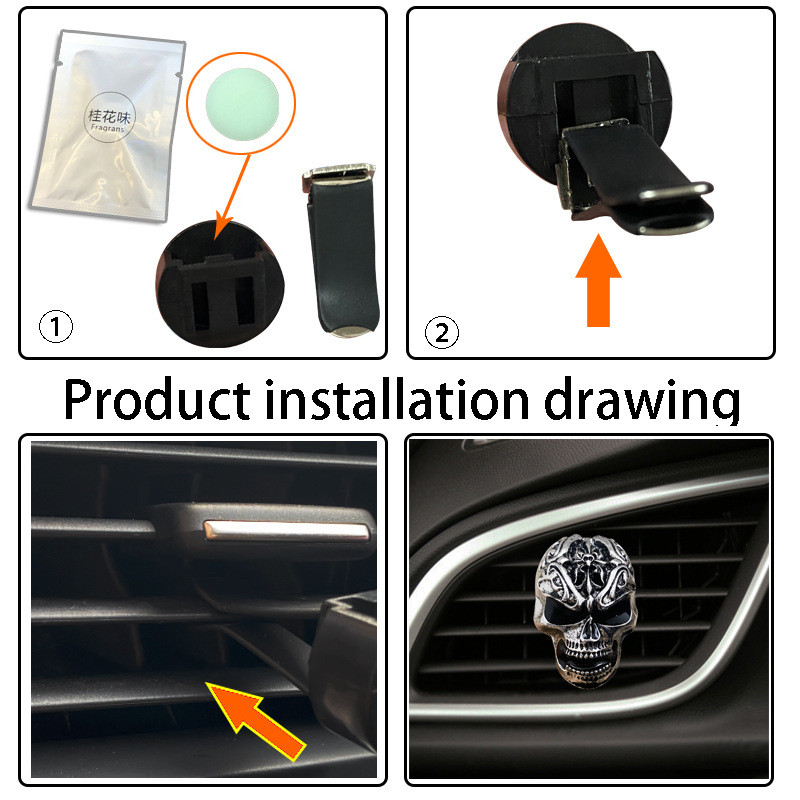 桂花味
Fragrans

①

②

Product installation drawing