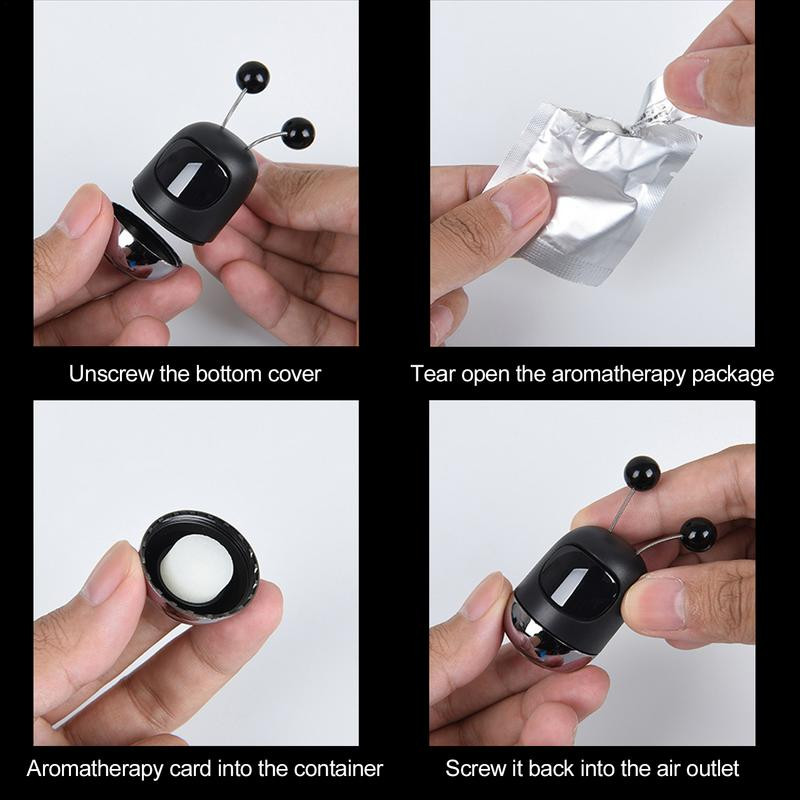 Unscrew the bottom cover

Tear open the aromatherapy package

Aromatherapy card into the container

Screw it back into the air outlet