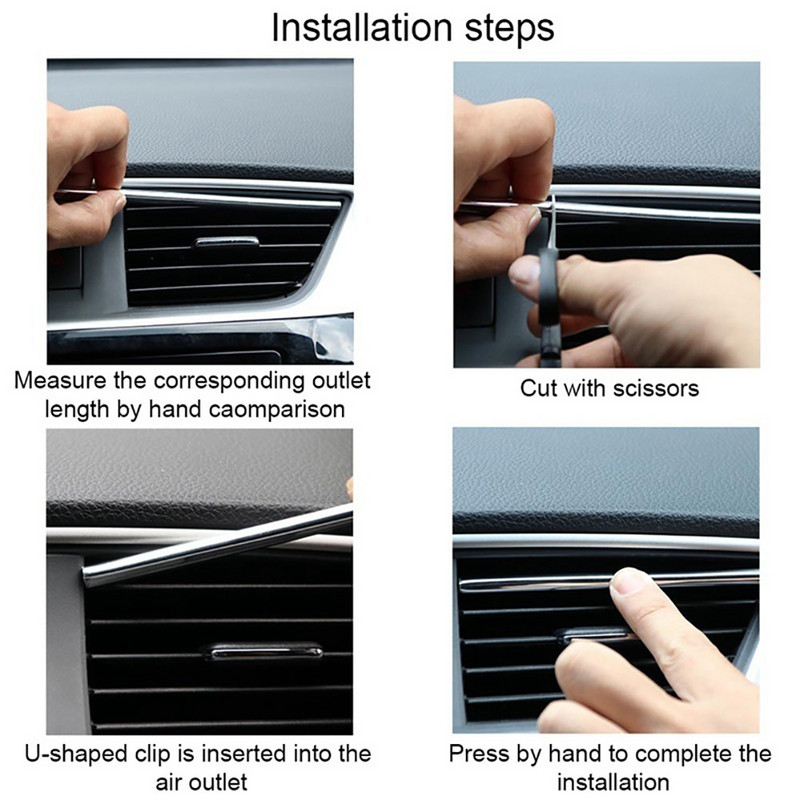 Installation steps

Measure the corresponding outlet length by hand caomparison

Cut with scissors

U-shaped clip is inserted into the air outlet

Press by hand to complete the installation