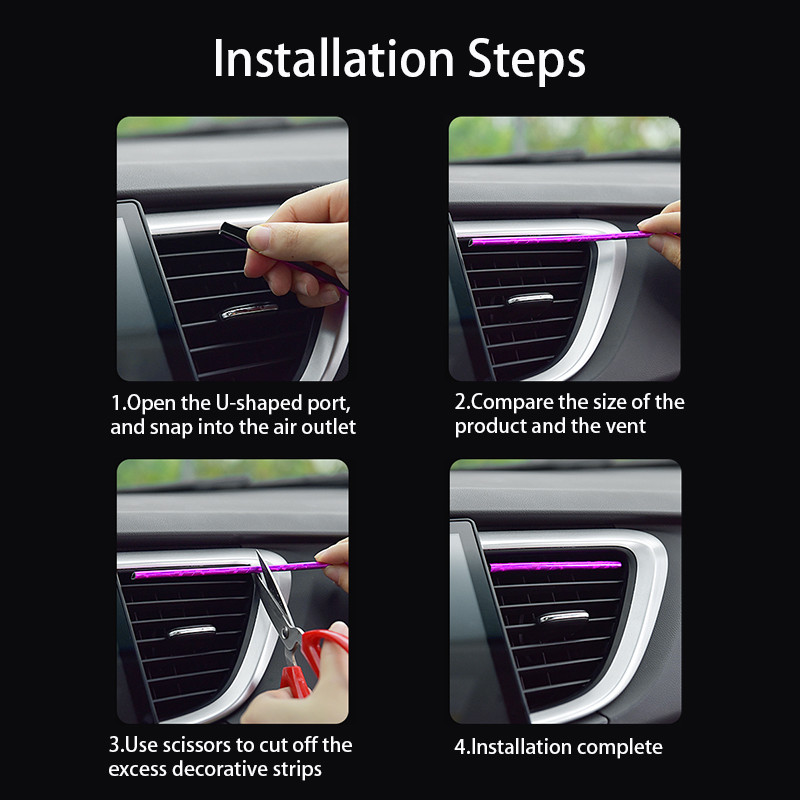 Installation Steps

1.Open the U-shaped port, and snap into the air outlet

2.Compare the size of the product and the vent

3.Use scissors to cut off the excess decorative strips

4.Installation complete