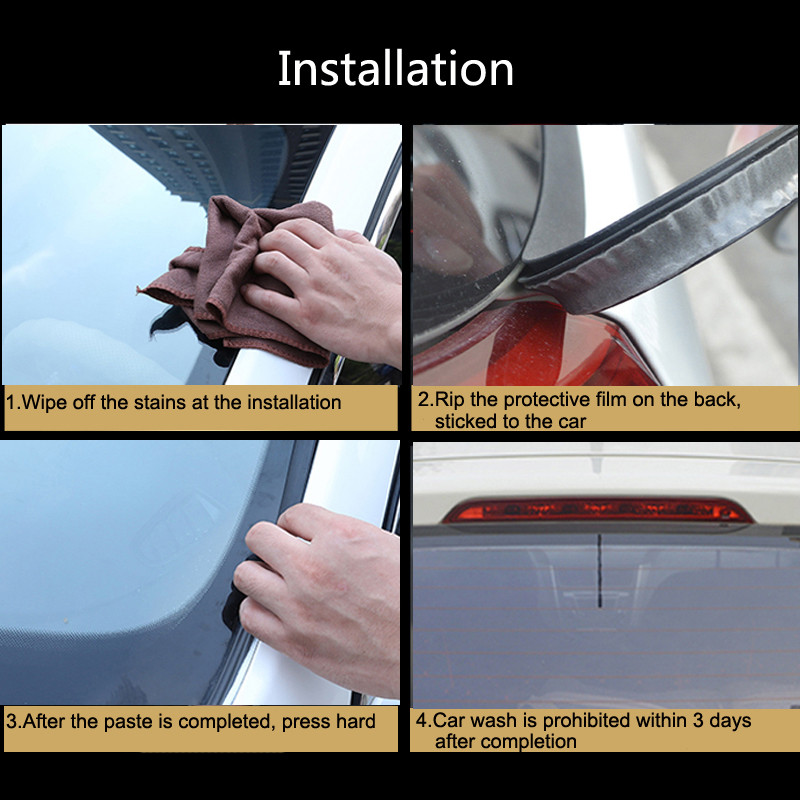 Installation

1.Wipe off the stains at the installation

2.Rip the protective film on the back, sticked to the car

3.After the paste is completed, press hard

4.Car wash is prohibited within 3 days after completion