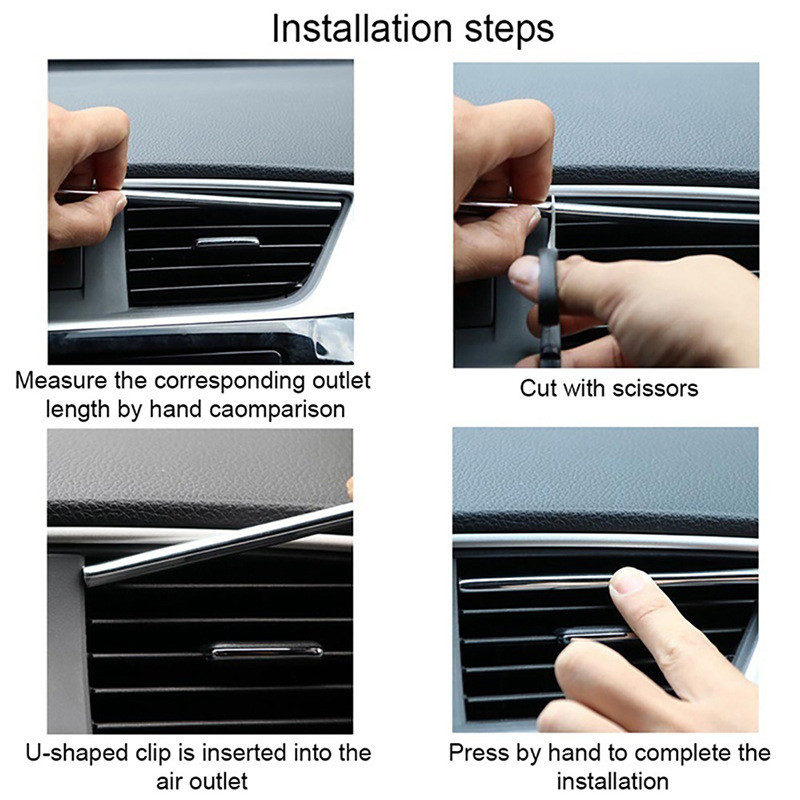 Installation steps

Measure the corresponding outlet length by hand caomparison

Cut with scissors

U-shaped clip is inserted into the air outlet

Press by hand to complete the installation