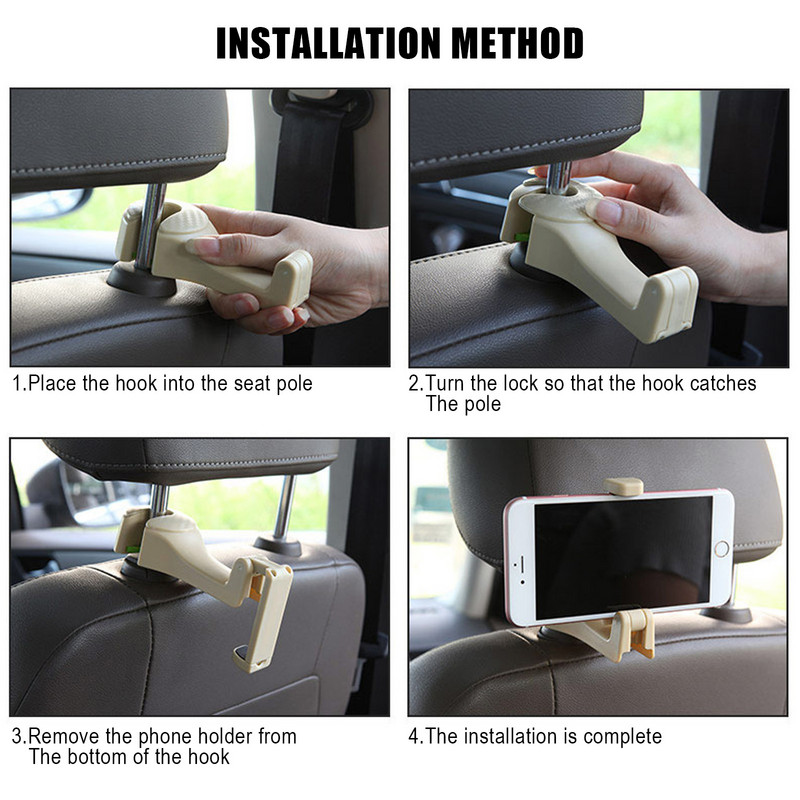 INSTALLATION METHOD

1.Place the hook into the seat pole

2.Turn the lock so that the hook catches The pole

3.Remove the phone holder from The bottom of the hook

4.The installation is complete