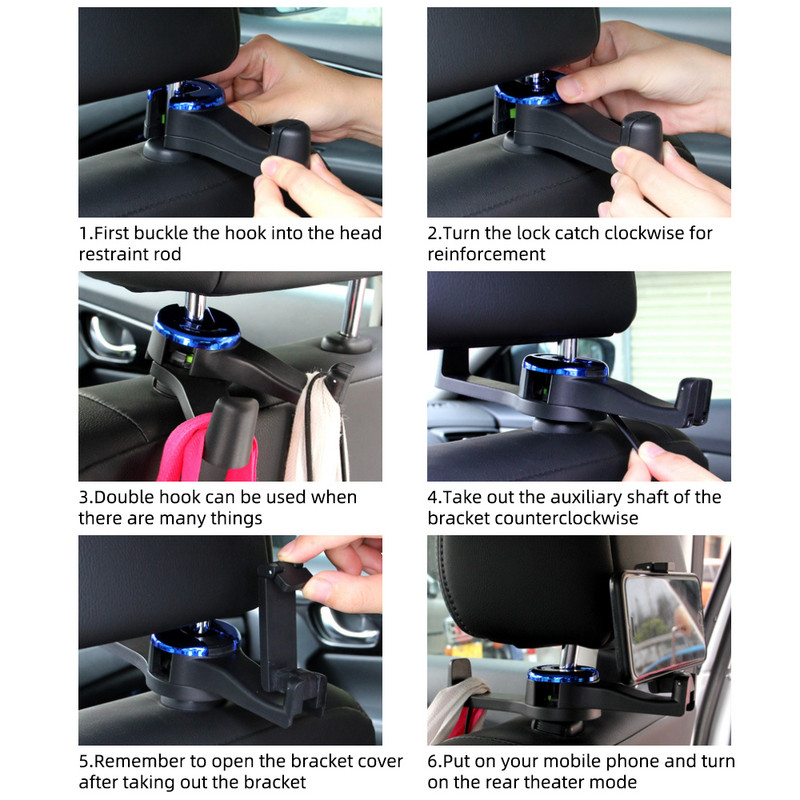 1.First buckle the hook into the head restraint rod

2.Turn the lock catch clockwise for reinforcement

3.Double hook can be used when there are many things

4.Take out the auxiliary shaft of the bracket counterclockwise

5.Remember to open the bracket cover after taking out the bracket

6.Put on your mobile phone and turn on the rear theater mode