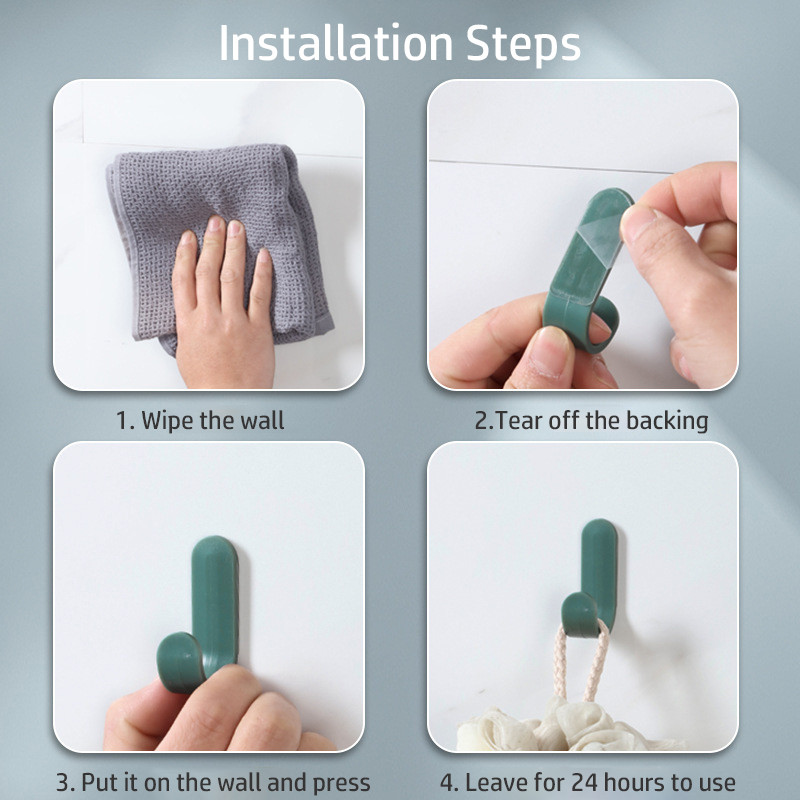 Installation Steps

1. Wipe the wall

2.Tear off the backing

3. Put it on the wall and press

4. Leave for 24 hours to use