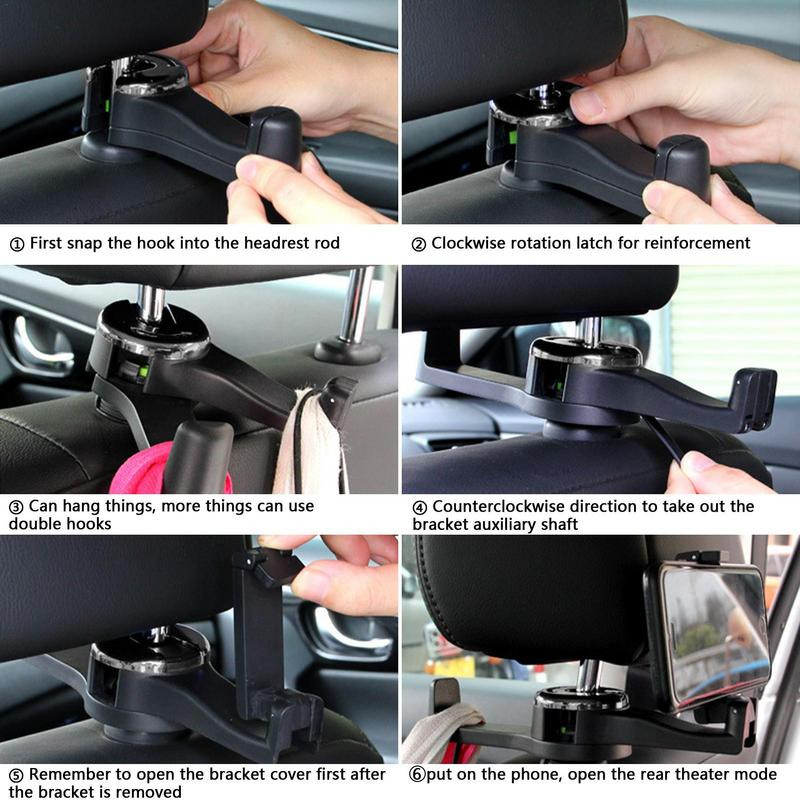 ① First snap the hook into the headrest rod

② Clockwise rotation latch for reinforcement

③ Can hang things, more things can use double hooks

④ Counterclockwise direction to take out the bracket auxiliary shaft

⑤ Remember to open the bracket cover first after the bracket is removed

⑥put on the phone, open the rear theater mode