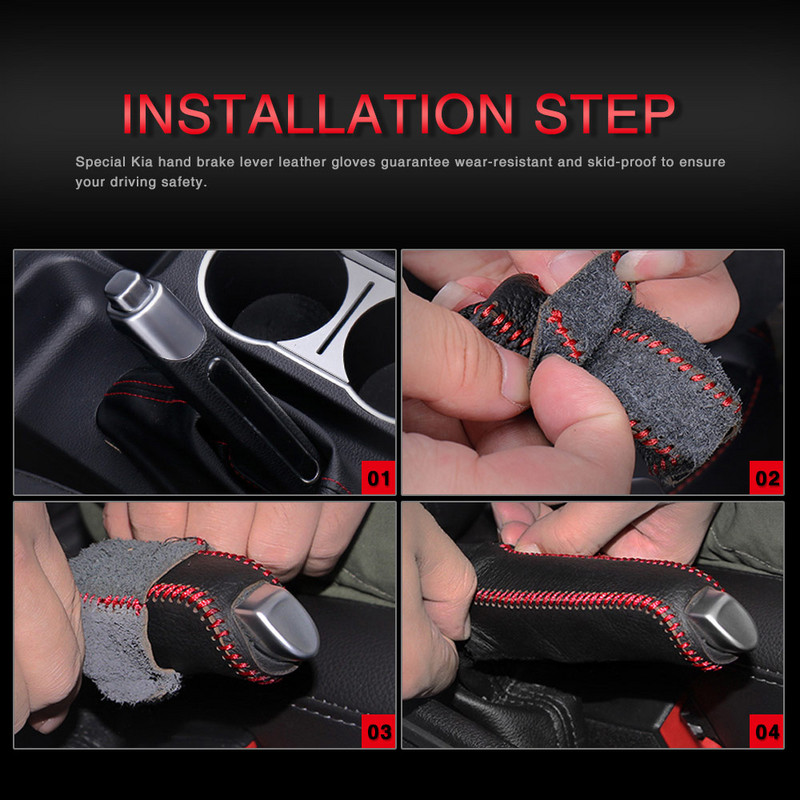 INSTALLATION STEP

Special Kia hand brake lever leather gloves guarantee wear-resistant and skid-proof to ensure your driving safety.

01

02

03

04