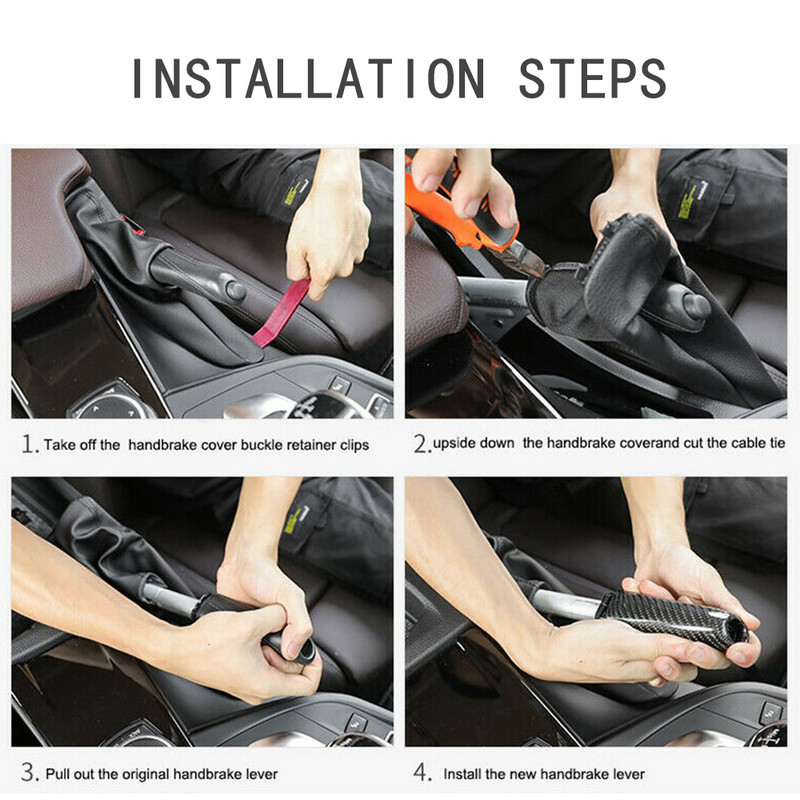 INSTALLATION STEPS

1. Take off the handbrake cover buckle retainer clips

2. upside down the handbrake coverand cut the cable tie

3. Pull out the original handbrake lever

4. Install the new handbrake lever