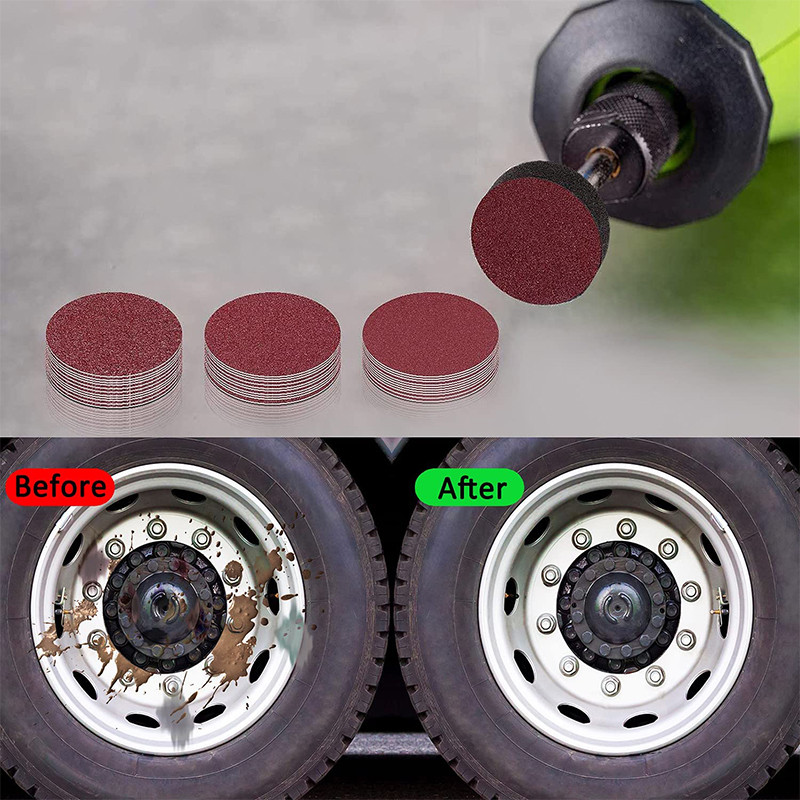 Before

After