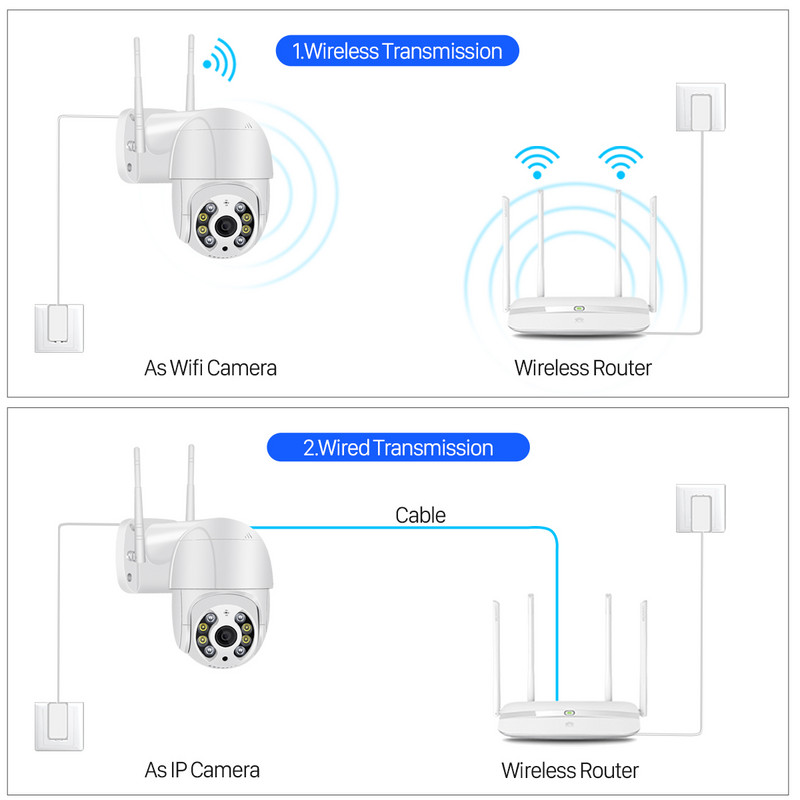 1.Wireless Transmission

As Wifi Camera

Wireless Router

2.Wired Transmission

Cable

As IP Camera

Wireless Router