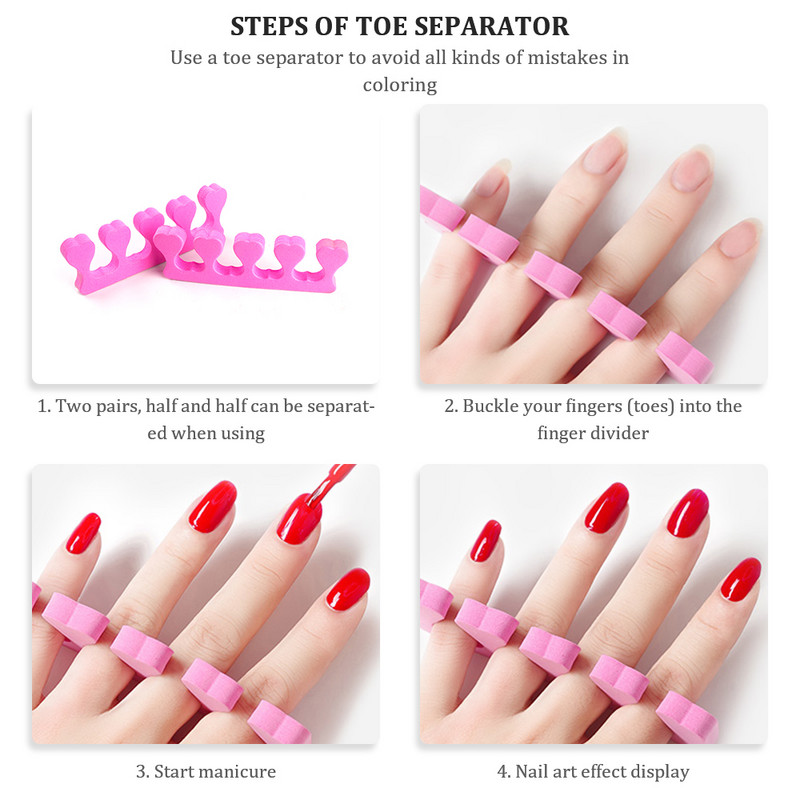 STEPS OF TOE SEPARATOR

Use a toe separator to avoid all kinds of mistakes in coloring

1. Two pairs, half and half can be separated when using

2. Buckle your fingers (toes) into the finger divider

3. Start manicure

4. Nail art effect display