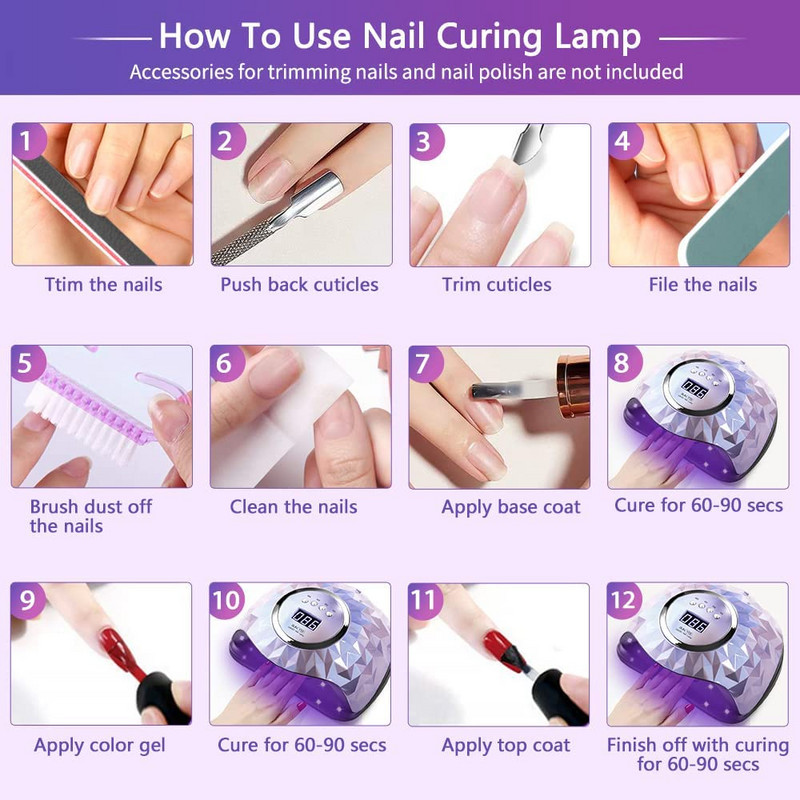 How To Use Nail Curing Lamp
Accessories for trimming nails and nail polish are not included

1
Ttim the nails

2
Push back cuticles

3
Trim cuticles

4
File the nails

5
Brush dust off the nails

6
Clean the nails

7
Apply base coat

8
086
Cure for 60-90 secs

9
Apply color gel

10
086
Cure for 60-90 secs

11
Apply top coat

12
086
Finish off with curing for 60-90 secs