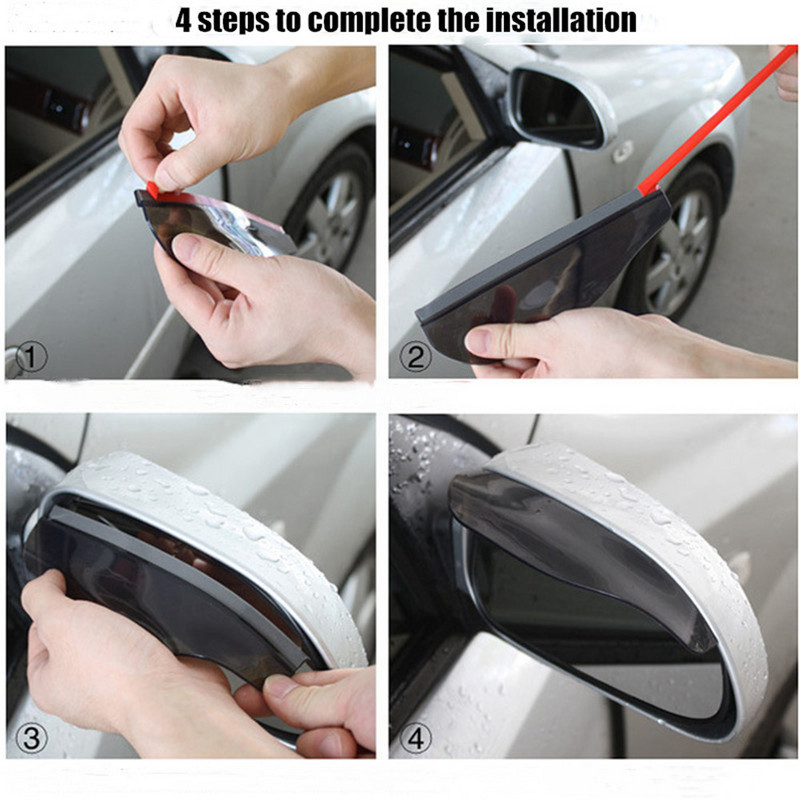 4 steps to complete the installation

①

②

③

④