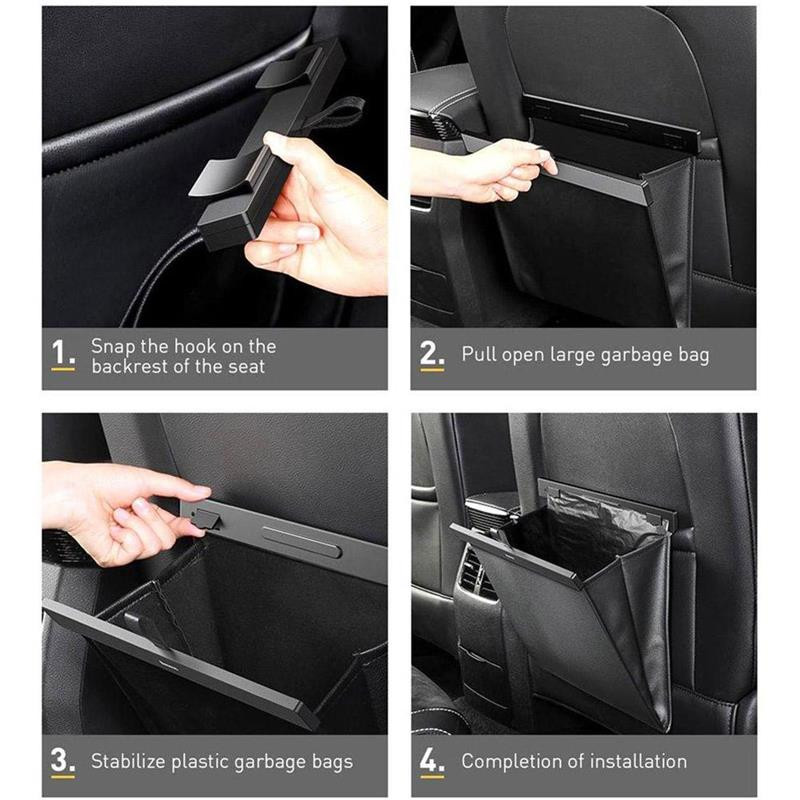 1. Snap the hook on the backrest of the seat

2. Pull open large garbage bag

3. Stabilize plastic garbage bags

4. Completion of installation