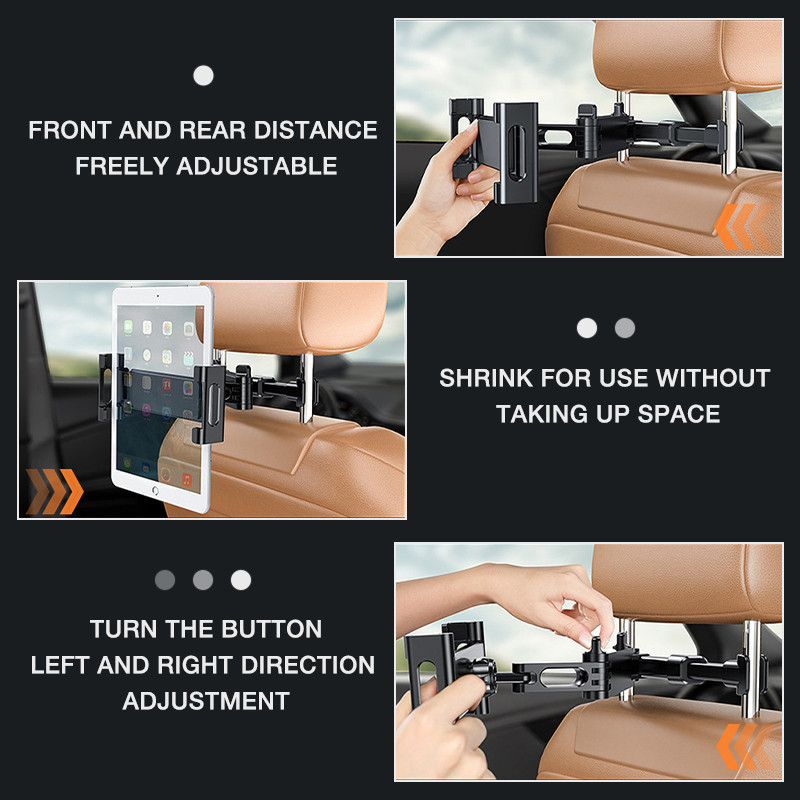 FRONT AND REAR DISTANCE
FREELY ADJUSTABLE

SHRINK FOR USE WITHOUT
TAKING UP SPACE

TURN THE BUTTON
LEFT AND RIGHT DIRECTION
ADJUSTMENT