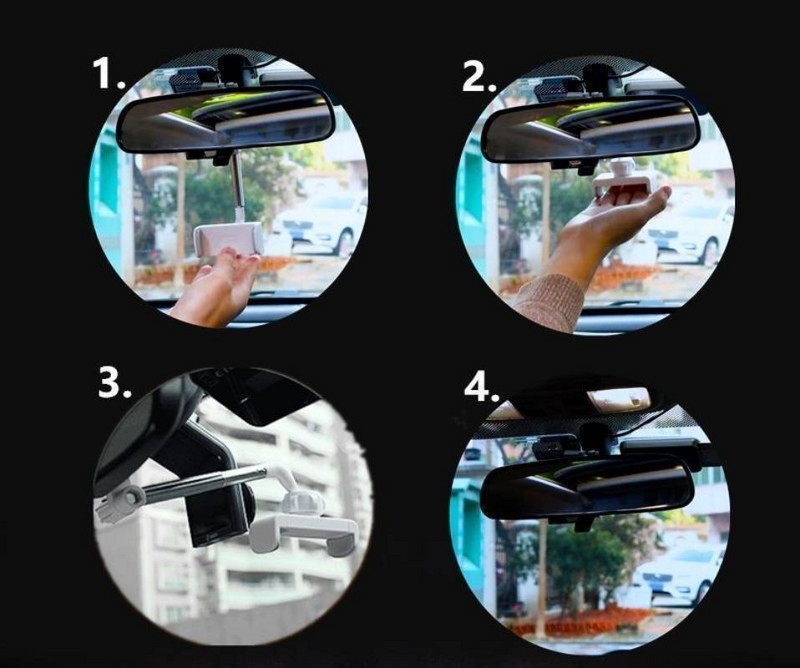 1.

2.

3.

4.