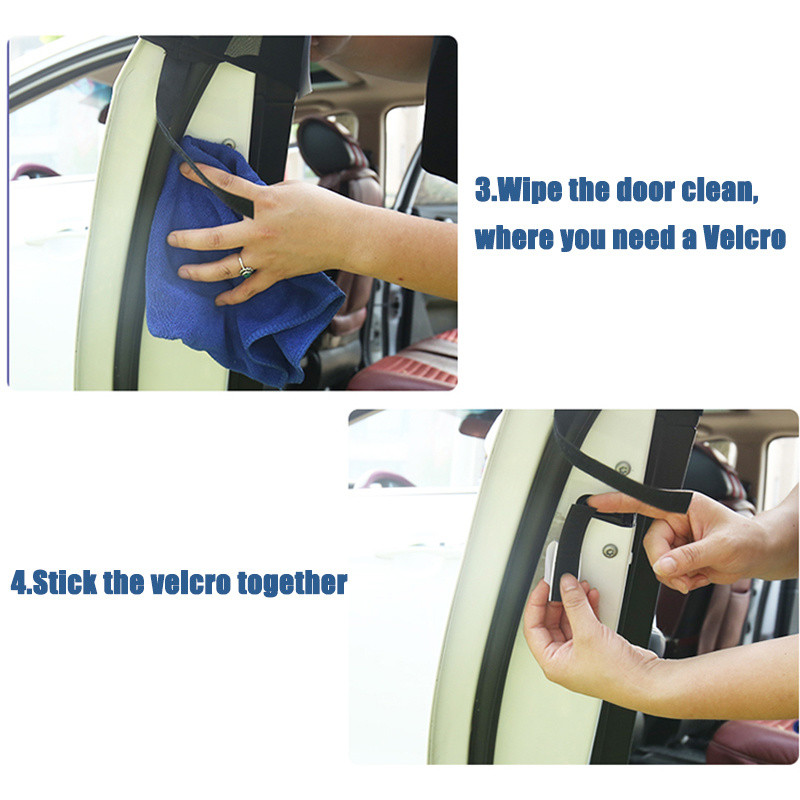 3.Wipe the door clean, where you need a Velcro

4.Stick the velcro together