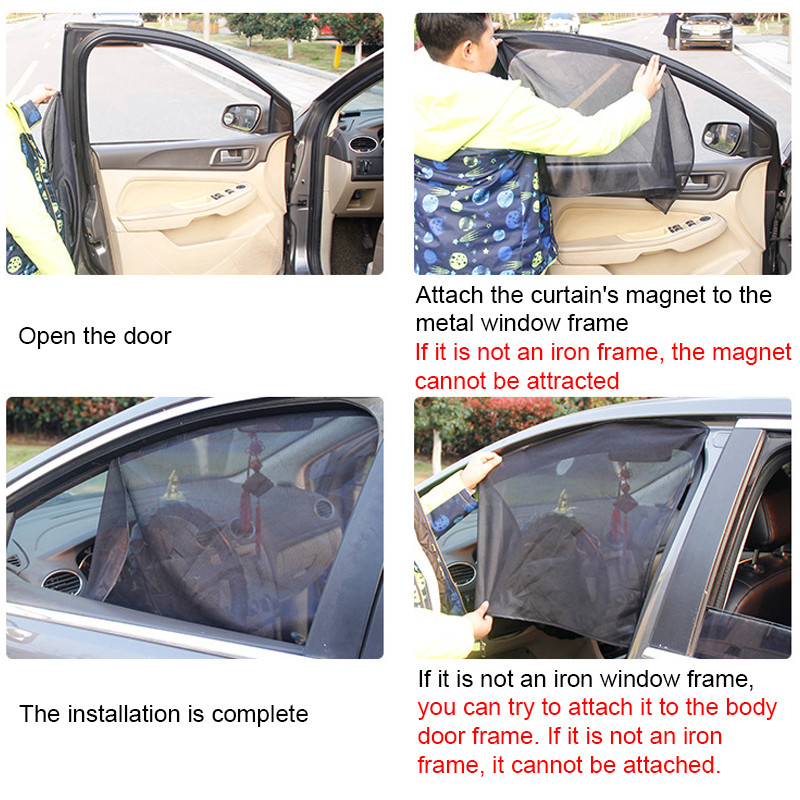 Open the door

Attach the curtain's magnet to the metal window frame
If it is not an iron frame, the magnet cannot be attracted

The installation is complete

If it is not an iron window frame, you can try to attach it to the body door frame. If it is not an iron frame, it cannot be attached.