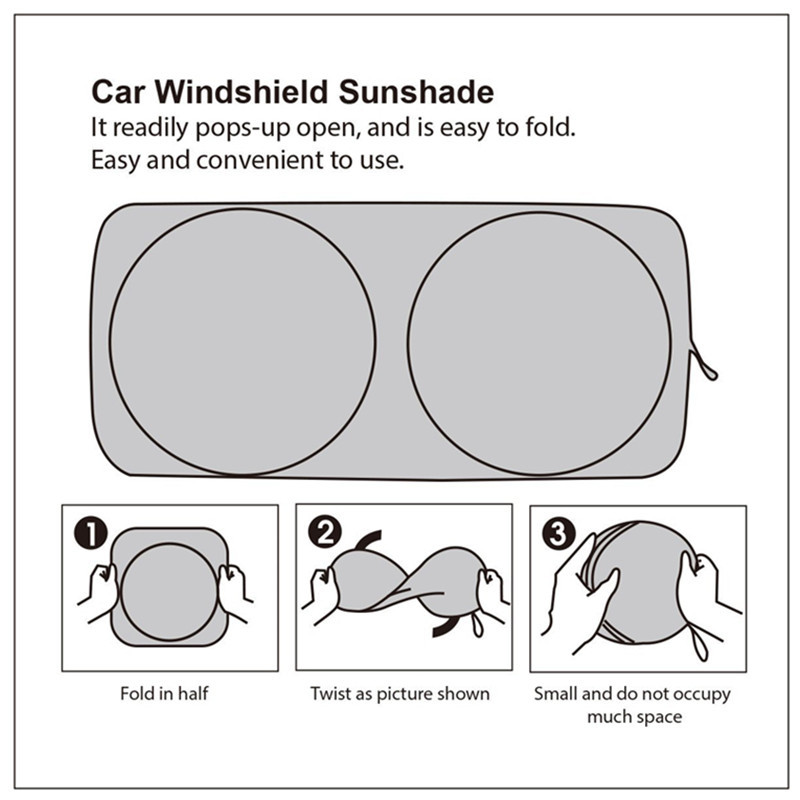 Car Windshield Sunshade
It readily pops-up open, and is easy to fold.
Easy and convenient to use.

1
Fold in half

2
Twist as picture shown

3
Small and do not occupy much space