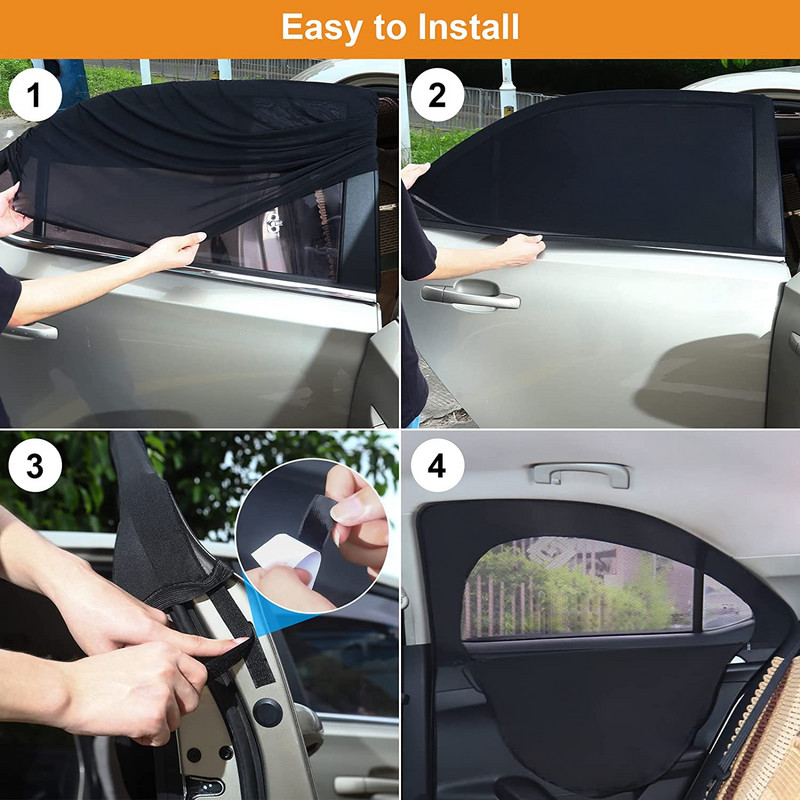 Easy to Install

1

2

3

4