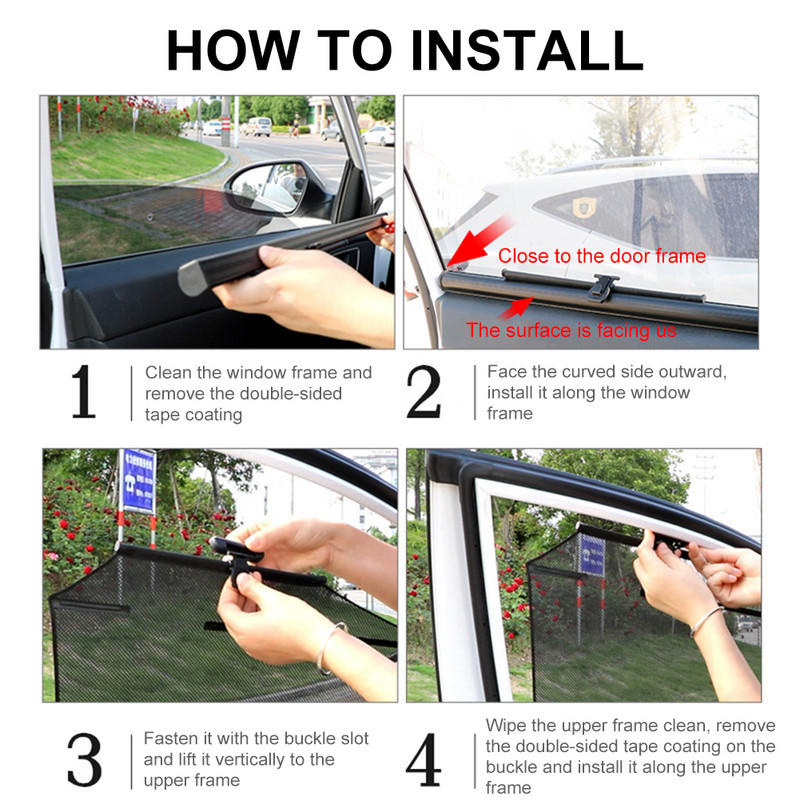 HOW TO INSTALL

Close to the door frame

The surface is facing us

1 Clean the window frame and remove the double-sided tape coating

2 Face the curved side outward, install it along the window frame

3 Fasten it with the buckle slot and lift it vertically to the upper frame

4 Wipe the upper frame clean, remove the double-sided tape coating on the buckle and install it along the upper frame