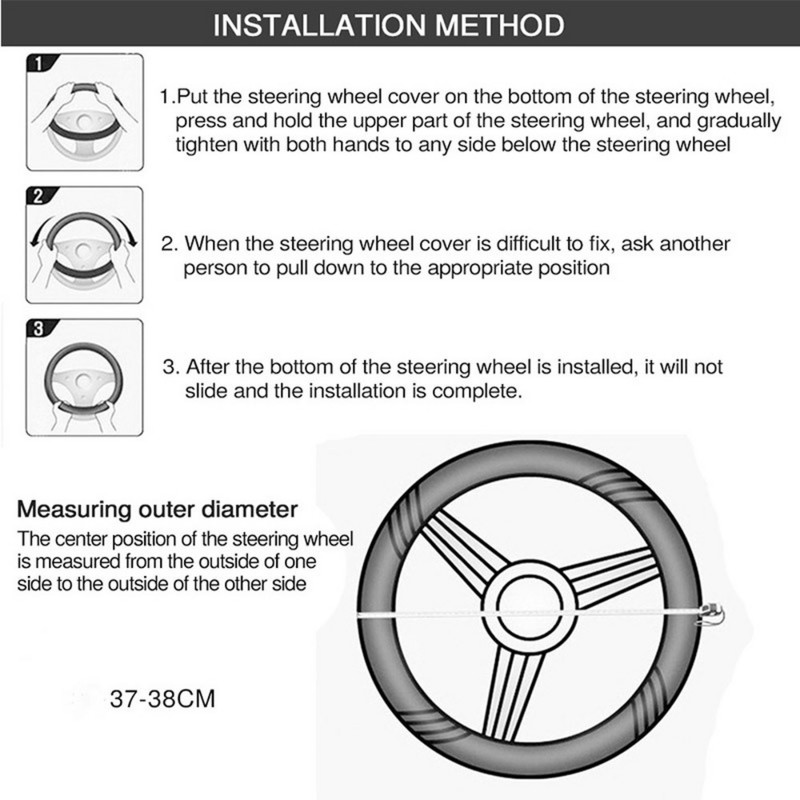 INSTALLATION METHOD

1

1.Put the steering wheel cover on the bottom of the steering wheel, press and hold the upper part of the steering wheel, and gradually tighten with both hands to any side below the steering wheel

2

2. When the steering wheel cover is difficult to fix, ask another person to pull down to the appropriate position

3

3. After the bottom of the steering wheel is installed, it will not slide and the installation is complete.

Measuring outer diameter

The center position of the steering wheel is measured from the outside of one side to the outside of the other side

37-38CM