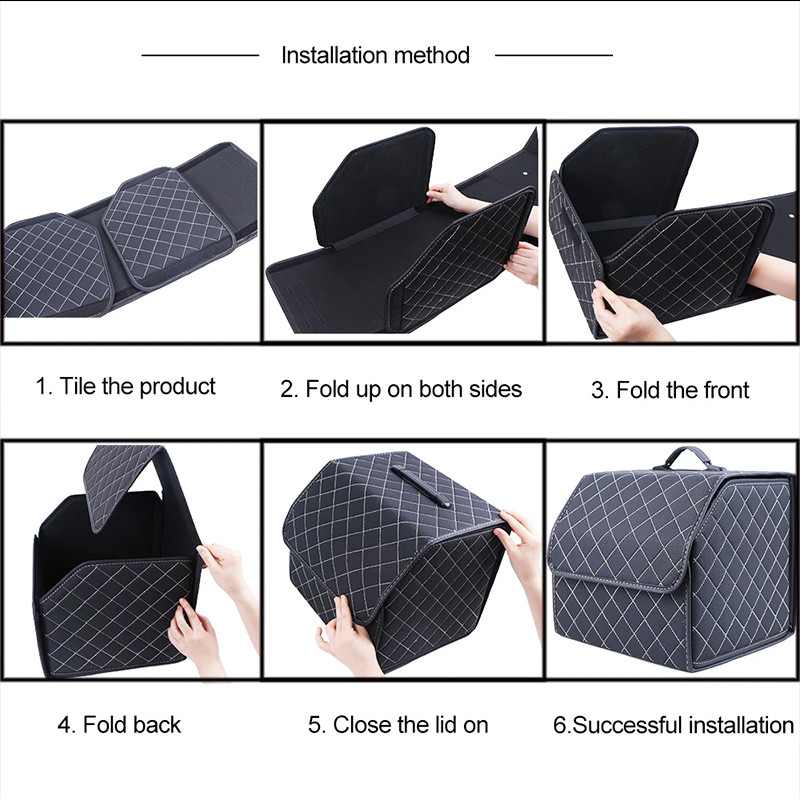 Installation method

1. Tile the product

2. Fold up on both sides

3. Fold the front

4. Fold back

5. Close the lid on

6.Successful installation