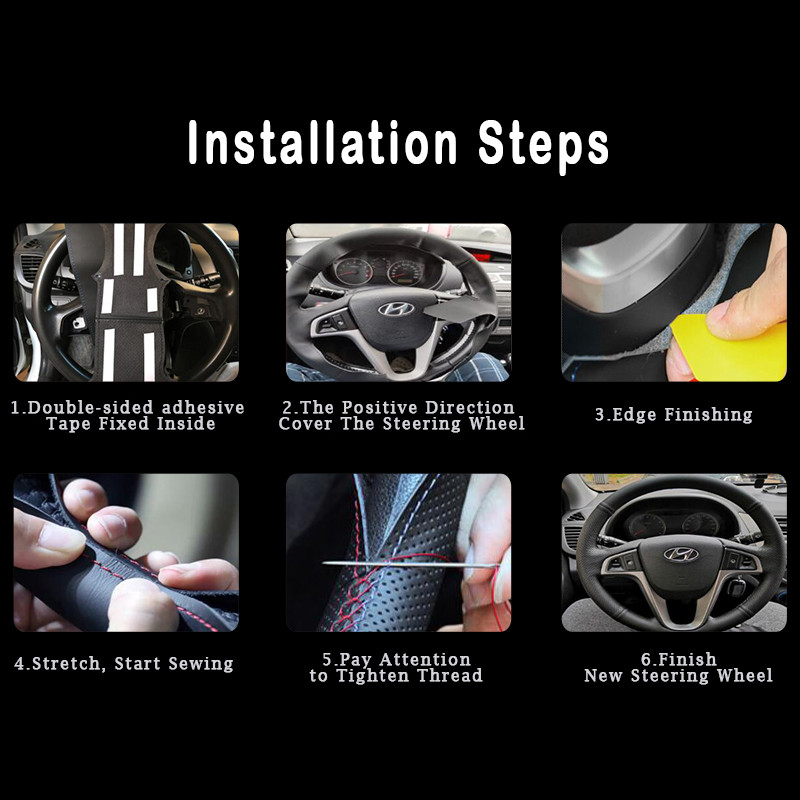 Installation Steps

1.Double-sided adhesive Tape Fixed Inside

2.The Positive Direction Cover The Steering Wheel

3.Edge Finishing

4.Stretch, Start Sewing

5.Pay Attention to Tighten Thread

6.Finish New Steering Wheel