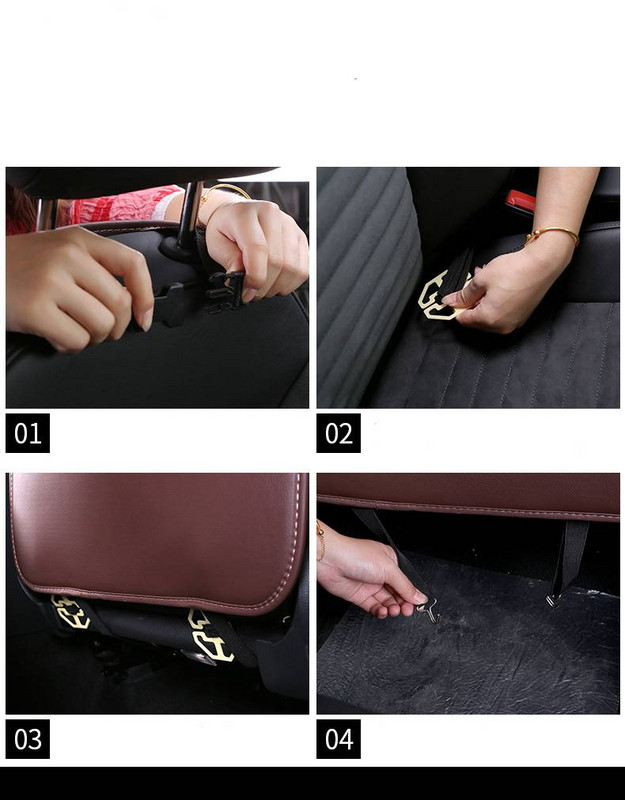 01

02

03

04