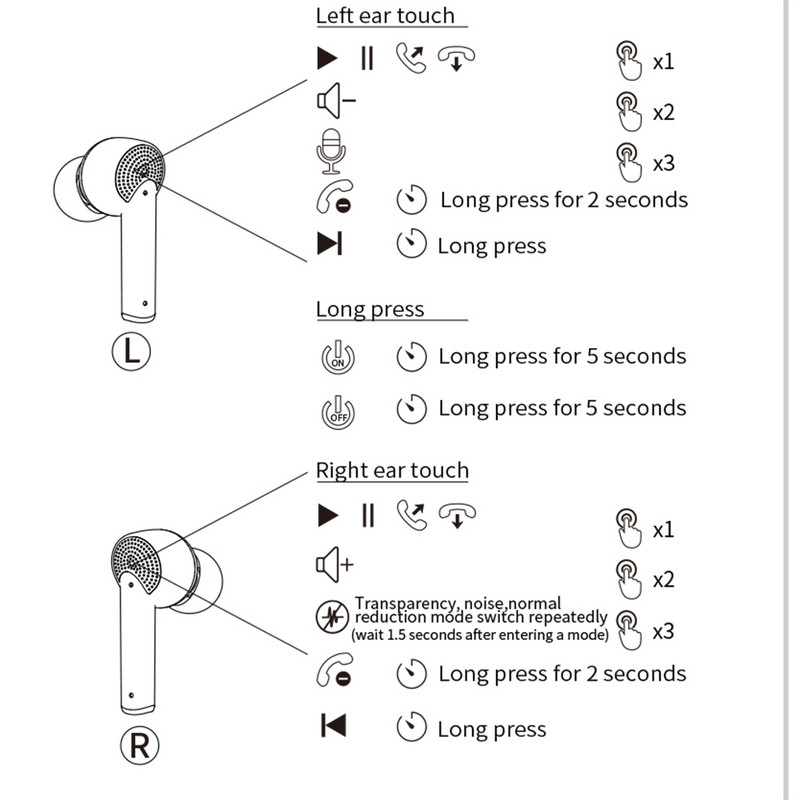 Left ear touch

x1

x2

x3

Long press for 2 seconds

Long press

L

Long press

ON Long press for 5 seconds

OFF Long press for 5 seconds

Right ear touch

x1

x2

Transparency, noise,normal reduction mode switch repeatedly (wait 1.5 seconds after entering a mode)

x3

Long press for 2 seconds

Long press

R