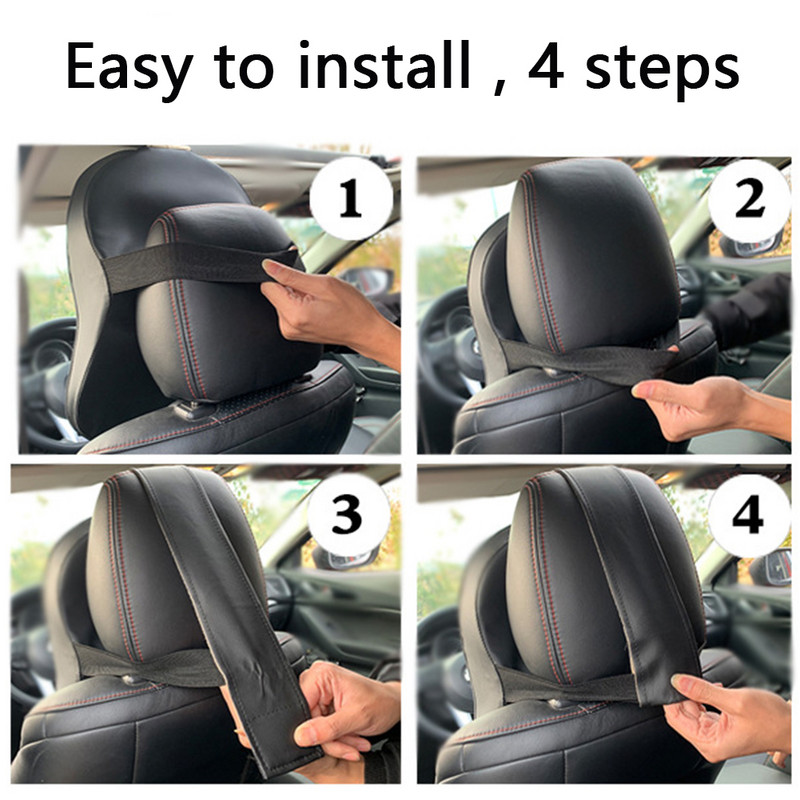 Easy to install , 4 steps

1

2

3

4