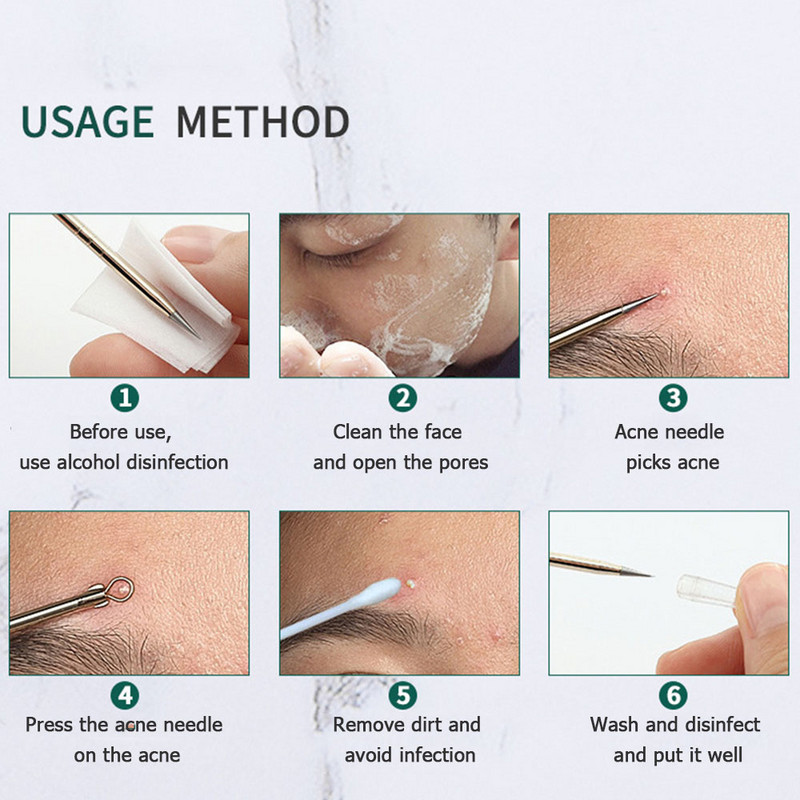 USAGE METHOD

1
Before use, use alcohol disinfection

2
Clean the face and open the pores

3
Acne needle picks acne

4
Press the acne needle on the acne

5
Remove dirt and avoid infection

6
Wash and disinfect and put it well