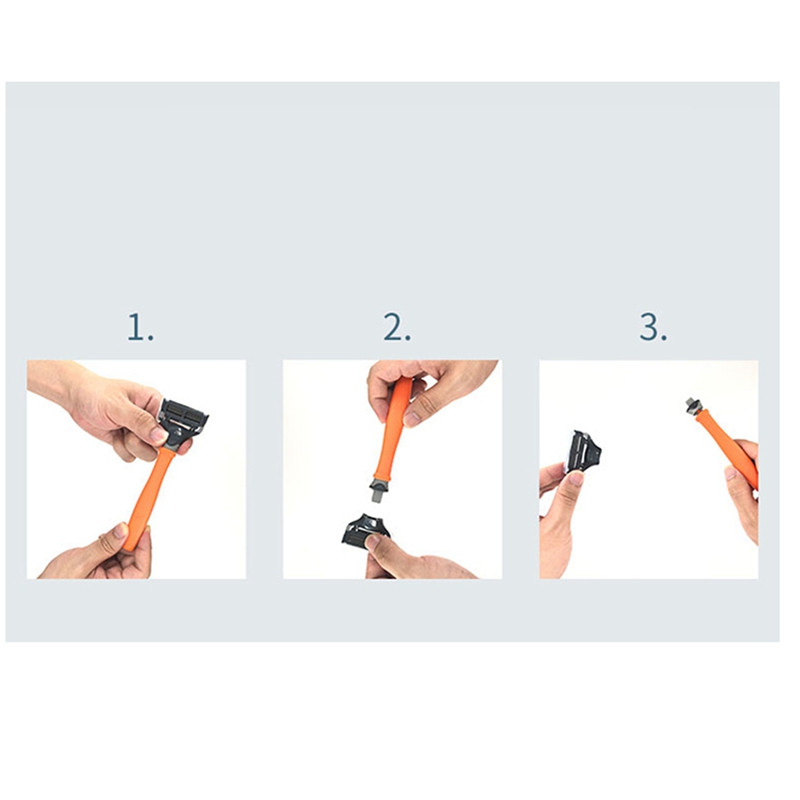 1.

2.

3.