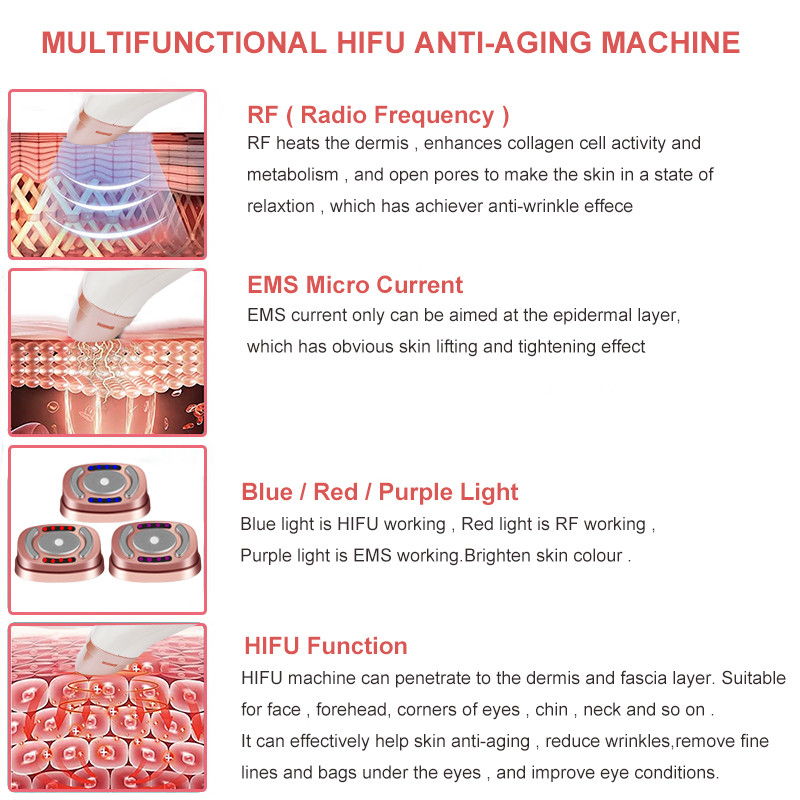 MULTIFUNCTIONAL HIFU ANTI-AGING MACHINE

RF ( Radio Frequency )

RF heats the dermis , enhances collagen cell activity and metabolism , and open pores to make the skin in a state of relaxtion , which has achiever anti-wrinkle effece

EMS Micro Current

EMS current only can be aimed at the epidermal layer, which has obvious skin lifting and tightening effect

Blue / Red / Purple Light

Blue light is HIFU working , Red light is RF working , Purple light is EMS working.Brighten skin colour .

HIFU Function

HIFU machine can penetrate to the dermis and fascia layer. Suitable for face , forehead, corners of eyes , chin , neck and so on .
It can effectively help skin anti-aging , reduce wrinkles,remove fine lines and bags under the eyes , and improve eye conditions.