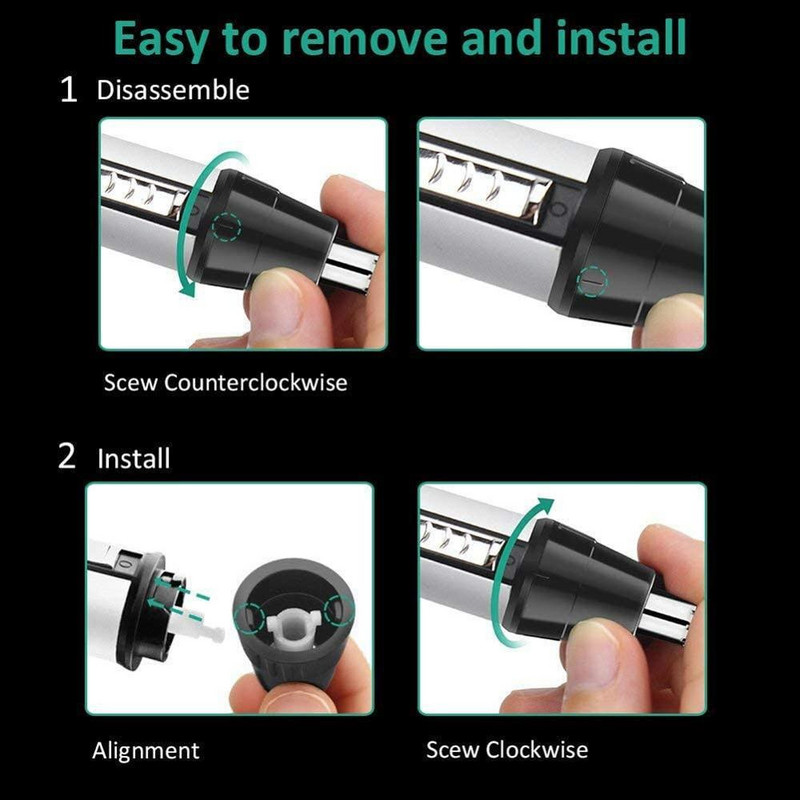 Easy to remove and install

1 Disassemble

Scew Counterclockwise

2 Install

Alignment

Scew Clockwise