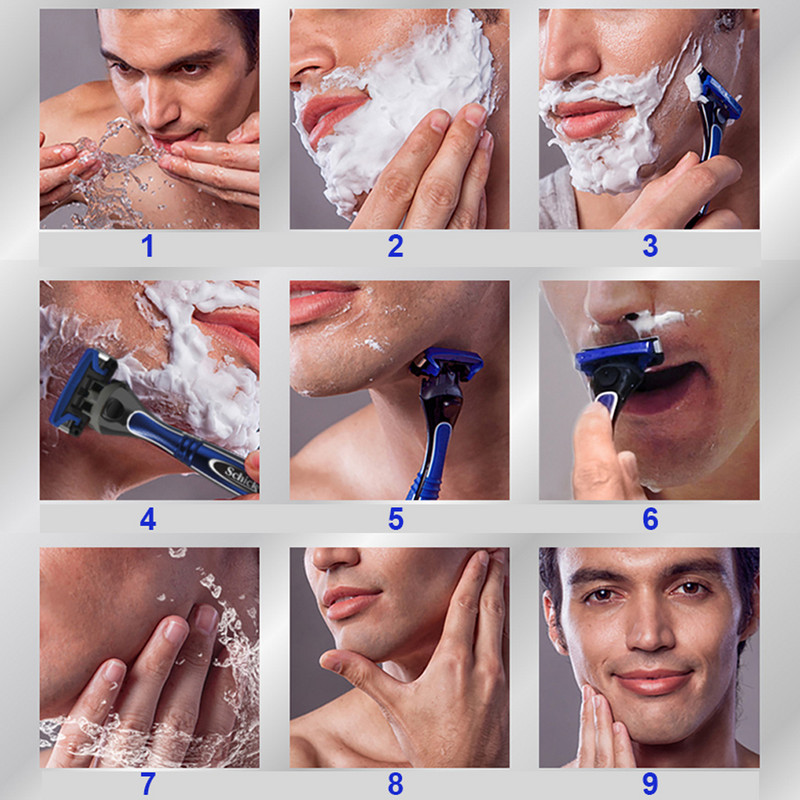 1

2

3

Schick

4

5

6

7

8

9