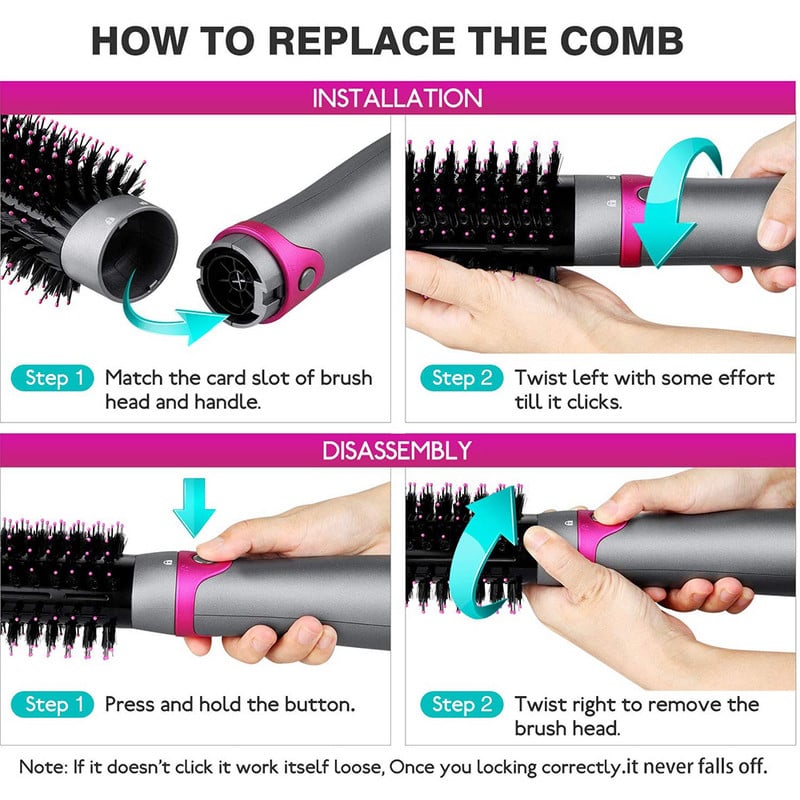 HOW TO REPLACE THE COMB

INSTALLATION

Step 1 Match the card slot of brush head and handle.

Step 2 Twist left with some effort till it clicks.

DISASSEMBLY

Step 1 Press and hold the button.

Step 2 Twist right to remove the brush head.

Note: If it doesn't click it work itself loose, Once you locking correctly.it never falls off.