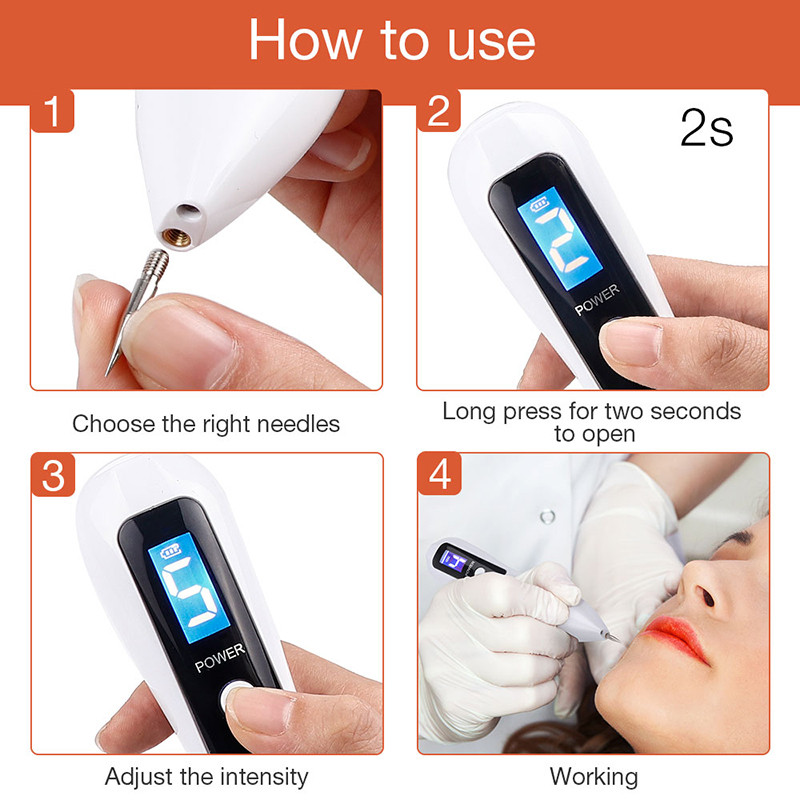 How to use

1

Choose the right needles

2

2s

2

POWER

Long press for two seconds to open

3

5

POWER

Adjust the intensity

4

Working