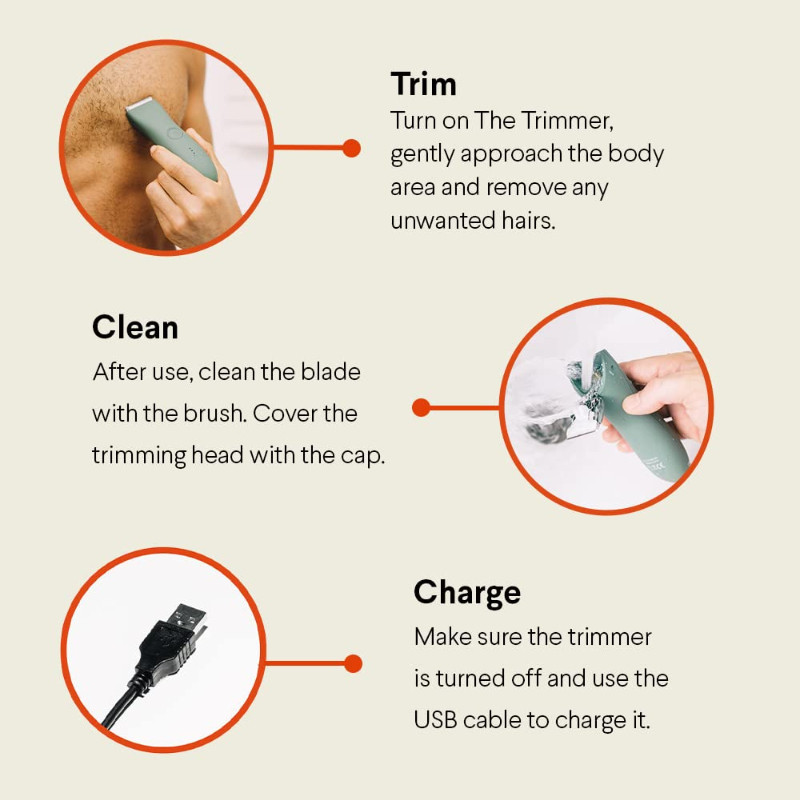 Trim
Turn on The Trimmer, gently approach the body area and remove any unwanted hairs.

Clean
After use, clean the blade with the brush. Cover the trimming head with the cap.

Charge
Make sure the trimmer is turned off and use the USB cable to charge it.