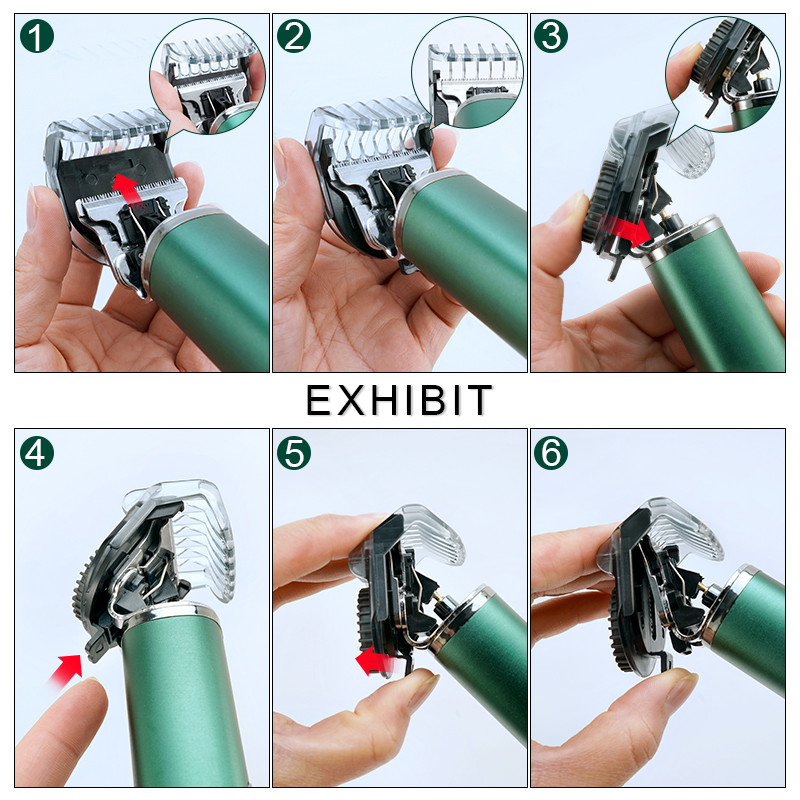 1

2

3

EXHIBIT

4

5

6